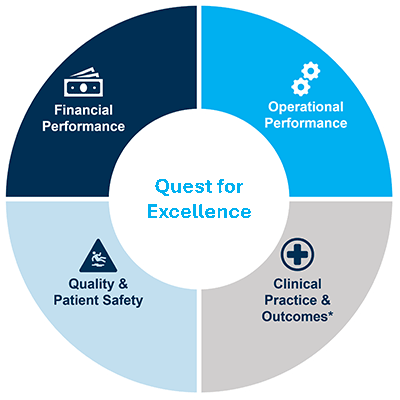 Financial Performance

Operational Performance

Quest for Excellence

Quality & Patient Safety

Clinical Practice & Outcomes*